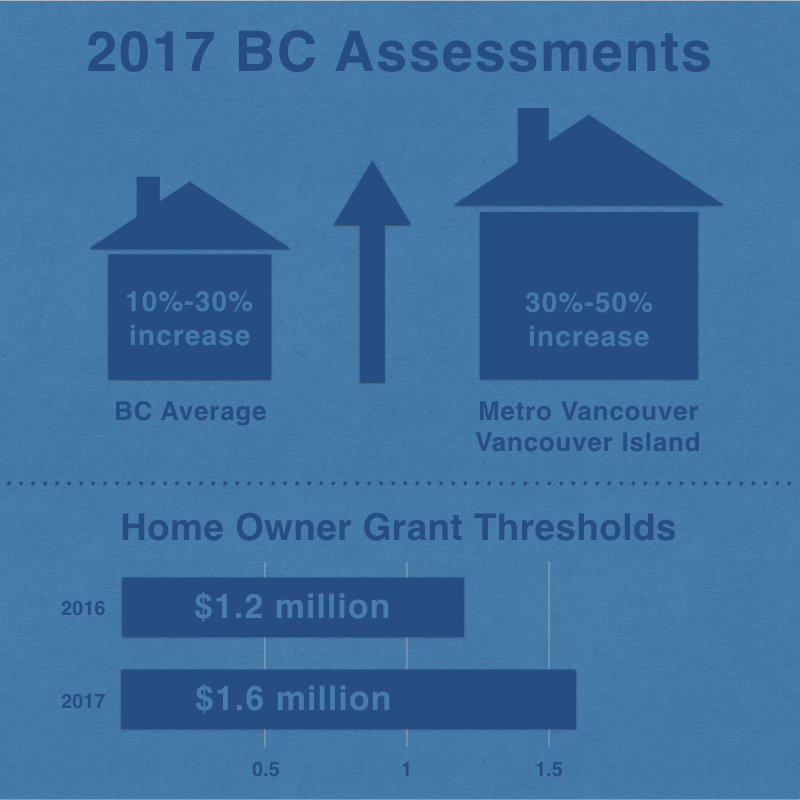 2017 BC Assessments

10%-30% increase

BC Average

30%-50% increase

Metro Vancouver
Vancouver Island

Home Owner Grant Thresholds

2016 $1.2 million

2017 $1.6 million

0.5 1 1.5